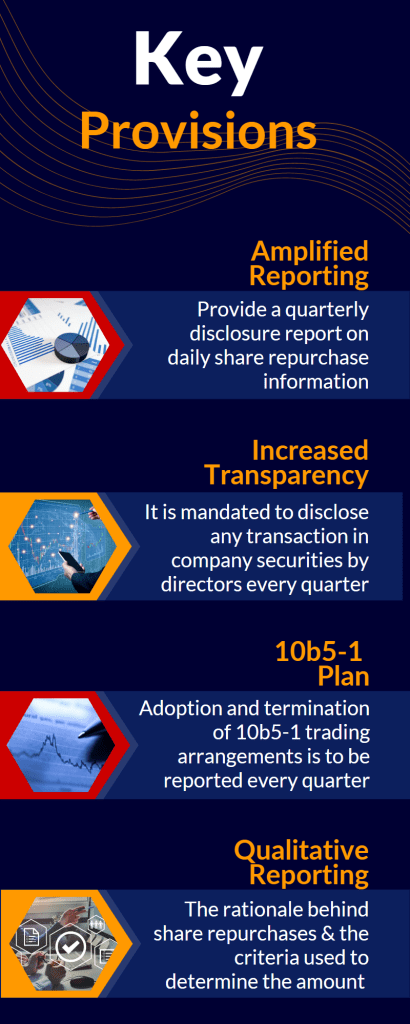 Key Provisions

Amplified Reporting

Provide a quarterly disclosure report on daily share repurchase information

Increased Transparency

It is mandated to disclose any transaction in company securities by directors every quarter

10b5-1 Plan

Adoption and termination of 10b5-1 trading arrangements is to be reported every quarter

Qualitative Reporting

The rationale behind share repurchases & the criteria used to determine the amount