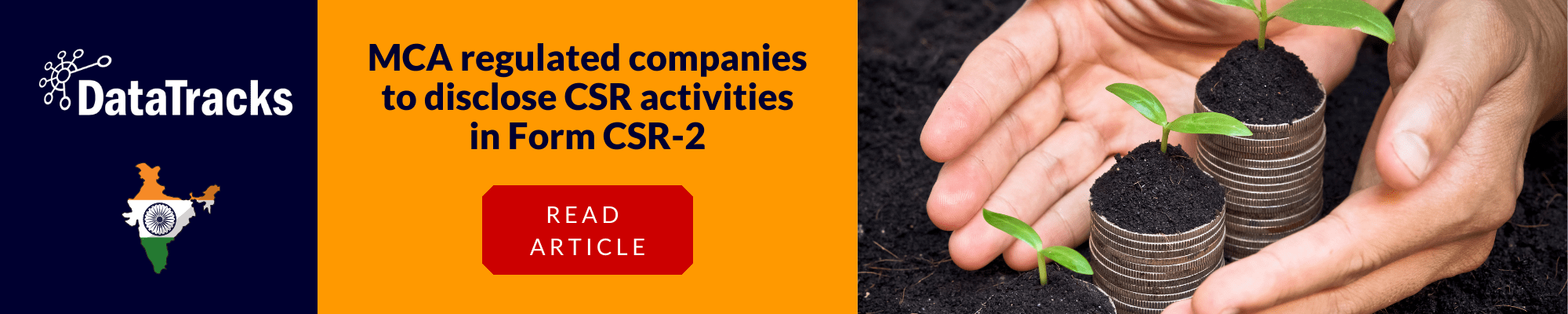 DataTracks

MCA regulated companies to disclose CSR activities in Form CSR-2

READ ARTICLE